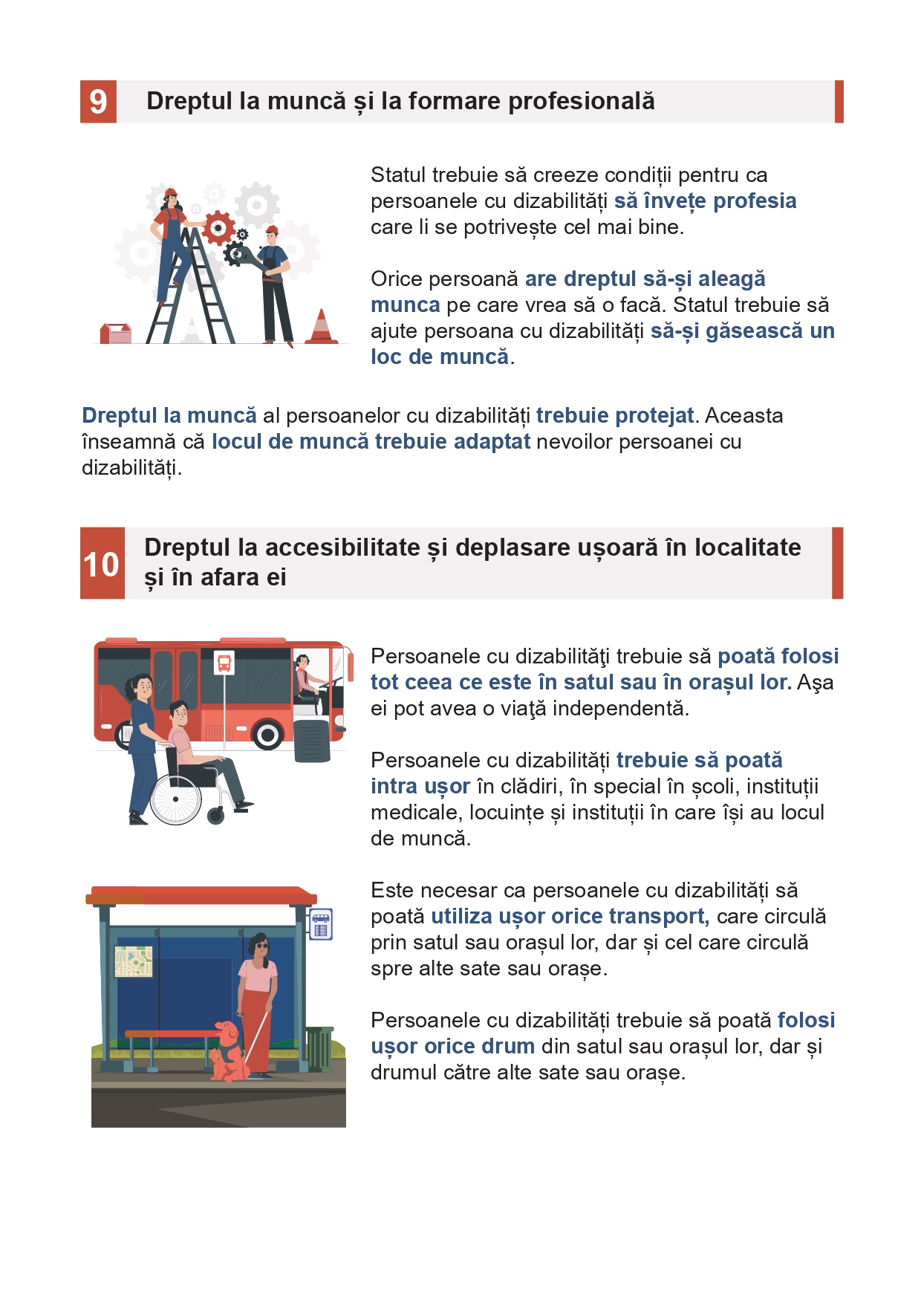 9 Dreptul la muncă și la formare profesională

Statul trebuie să creeze condiții pentru ca persoanele cu dizabilități să învețe profesia care li se potrivește cel mai bine.

Orice persoană are dreptul să-și aleagă munca pe care vrea să o facă. Statul trebuie să ajute persoana cu dizabilități să-și găsească un loc de muncă.

Dreptul la muncă al persoanelor cu dizabilități trebuie protejat. Aceasta înseamnă că locul de muncă trebuie adaptat nevoilor persoanei cu dizabilități.

10 Dreptul la accesibilitate și deplasare ușoară în localitate și în afara ei

Persoanele cu dizabilităţi trebuie să poată folosi tot ceea ce este în satul sau în orașul lor. Aşa ei pot avea o viaţă independentă.

Persoanele cu dizabilități trebuie să poată intra ușor în clădiri, în special în școli, instituții medicale, locuințe și instituții în care își au locul de muncă.

Este necesar ca persoanele cu dizabilități să poată utiliza ușor orice transport, care circulă prin satul sau orașul lor, dar și cel care circulă spre alte sate sau orașe.

Persoanele cu dizabilități trebuie să poată folosi ușor orice drum din satul sau orașul lor, dar și drumul către alte sate sau orașe.