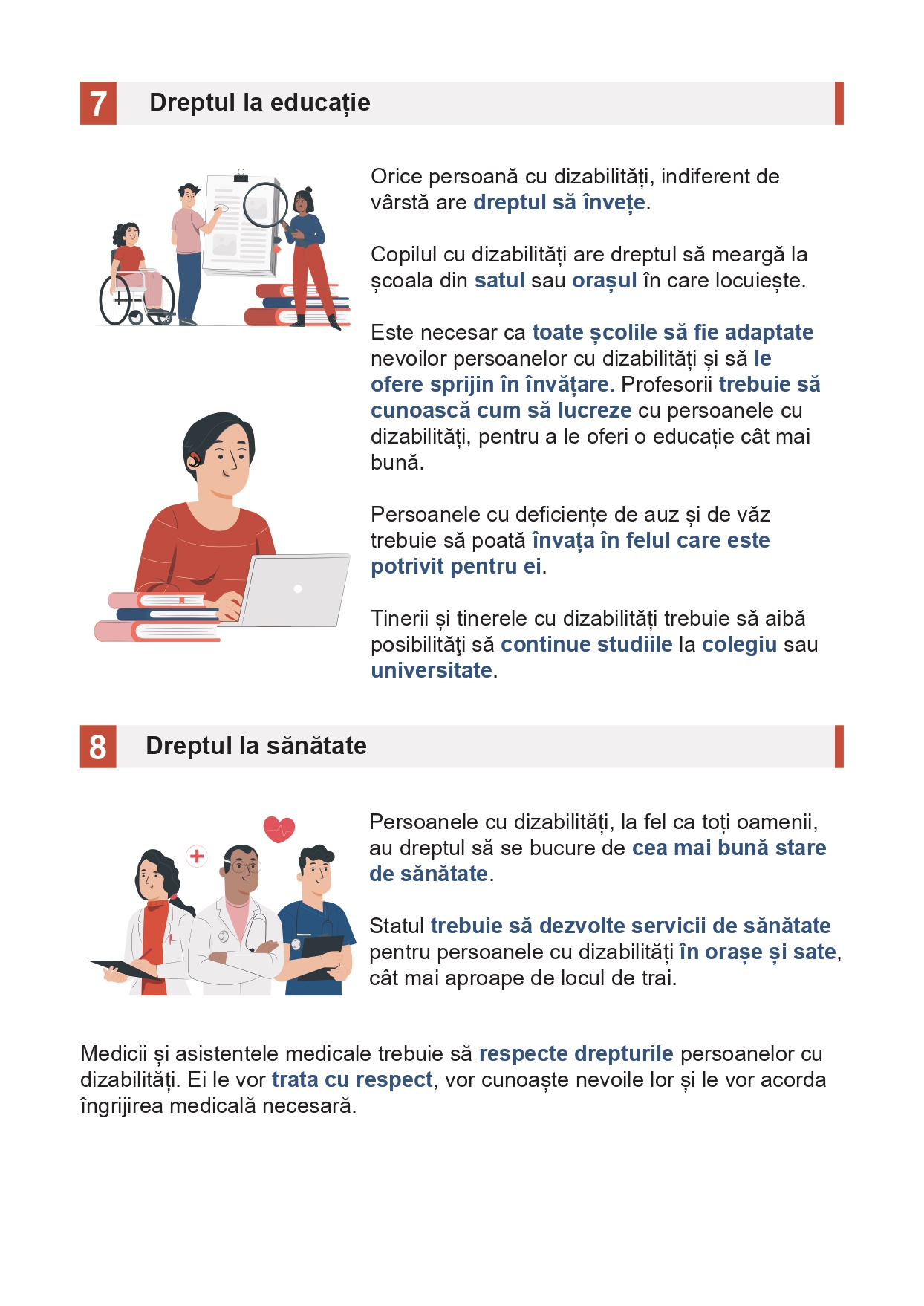 7 Dreptul la educație

Orice persoană cu dizabilități, indiferent de vârstă are dreptul să învețe.

Copilul cu dizabilități are dreptul să meargă la școala din satul sau orașul în care locuiește.

Este necesar ca toate școlile să fie adaptate nevoilor persoanelor cu dizabilități și să le ofere sprijin în învățare. Profesorii trebuie să cunoască cum să lucreze cu persoanele cu dizabilități, pentru a le oferi o educație cât mai bună.

Persoanele cu deficiențe de auz și de văz trebuie să poată învața în felul care este potrivit pentru ei.

Tinerii și tinerele cu dizabilități trebuie să aibă posibilităţi să continue studiile la colegiu sau universitate.

8 Dreptul la sănătate

Persoanele cu dizabilități, la fel ca toți oamenii, au dreptul să se bucure de cea mai bună stare de sănătate.

Statul trebuie să dezvolte servicii de sănătate pentru persoanele cu dizabilități în orașe și sate, cât mai aproape de locul de trai.

Medicii și asistentele medicale trebuie să respecte drepturile persoanelor cu dizabilități. Ei le vor trata cu respect, vor cunoaște nevoile lor și le vor acorda îngrijirea medicală necesară.